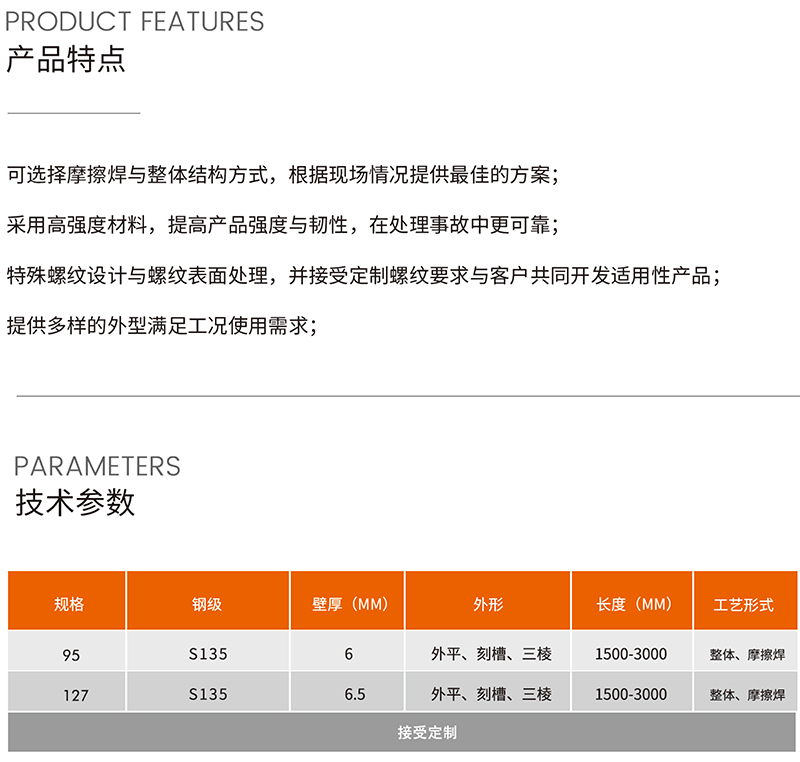 PRODUCT FEATURES
产品特点

可选择摩擦焊与整体结构方式，根据现场情况提供最佳的方案；

采用高强度材料，提高产品强度与韧性，在处理事故中更可靠；

特殊螺纹设计与螺纹表面处理，并接受定制螺纹要求与客户共同开发适用性产品；

提供多样的外型满足工况使用需求；

PARAMETERS
技术参数

| 规格 | 钢级 | 壁厚（MM） | 外形 | 长度（MM） | 工艺形式 |
|---|---|---|---|---|---|
| 95 | S135 | 6 | 外平、刻槽、三棱 | 1500-3000 | 整体、摩擦焊 |
| 127 | S135 | 6.5 | 外平、刻槽、三棱 | 1500-3000 | 整体、摩擦焊 |

接受定制